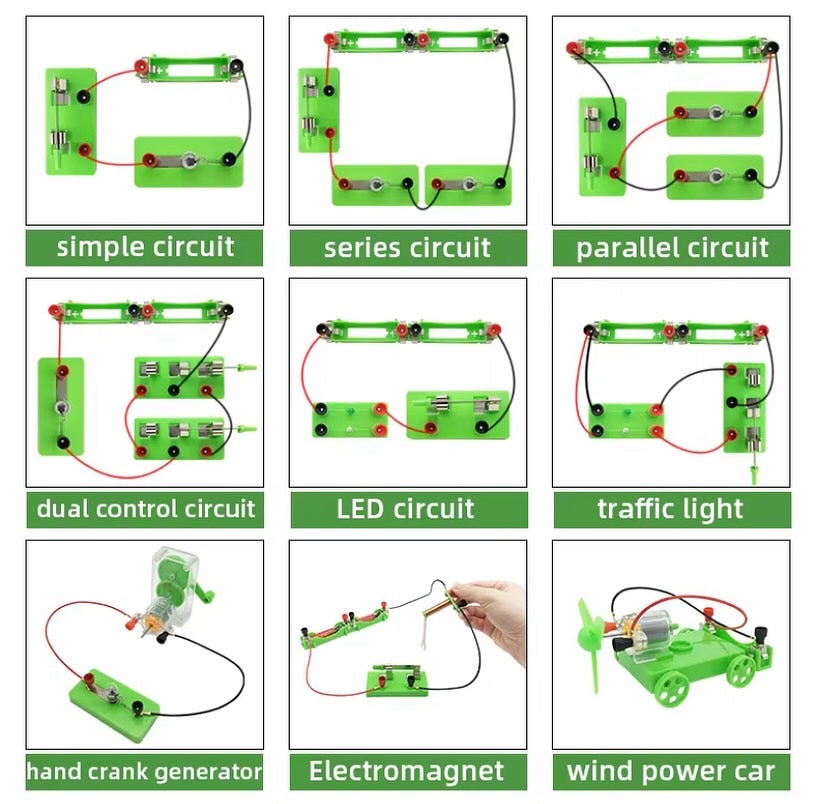 simple circuit

series circuit

parallel circuit

dual control circuit

LED circuit

traffic light

hand crank generator

Electromagnet

wind power car