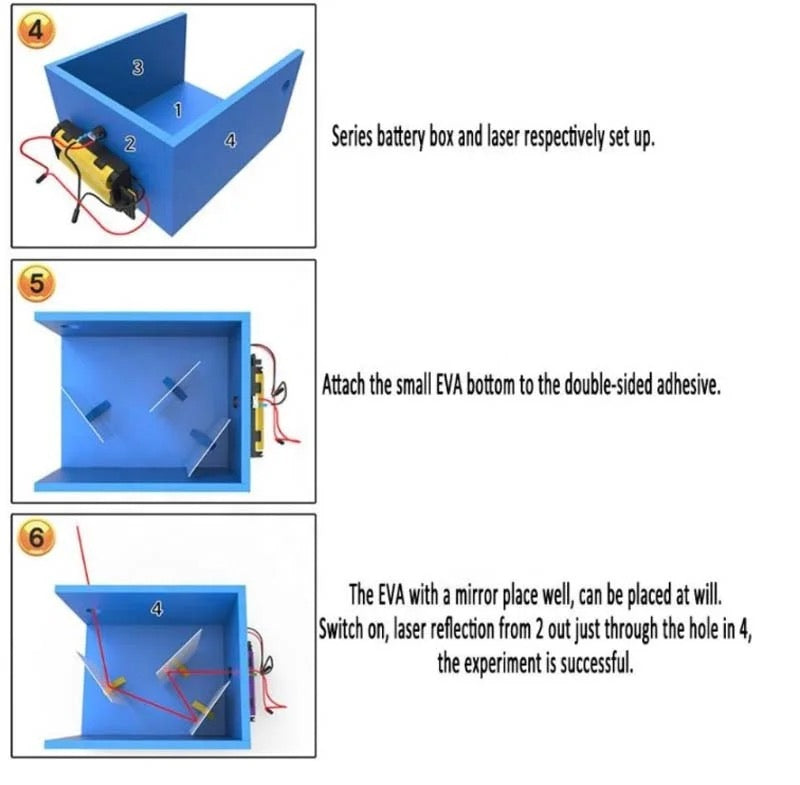 4

3

1

2

4

Series battery box and laser respectively set up.

5

Attach the small EVA bottom to the double-sided adhesive.

6

4

The EVA with a mirror place well, can be placed at will. Switch on, laser reflection from 2 out just through the hole in 4, the experiment is successful.